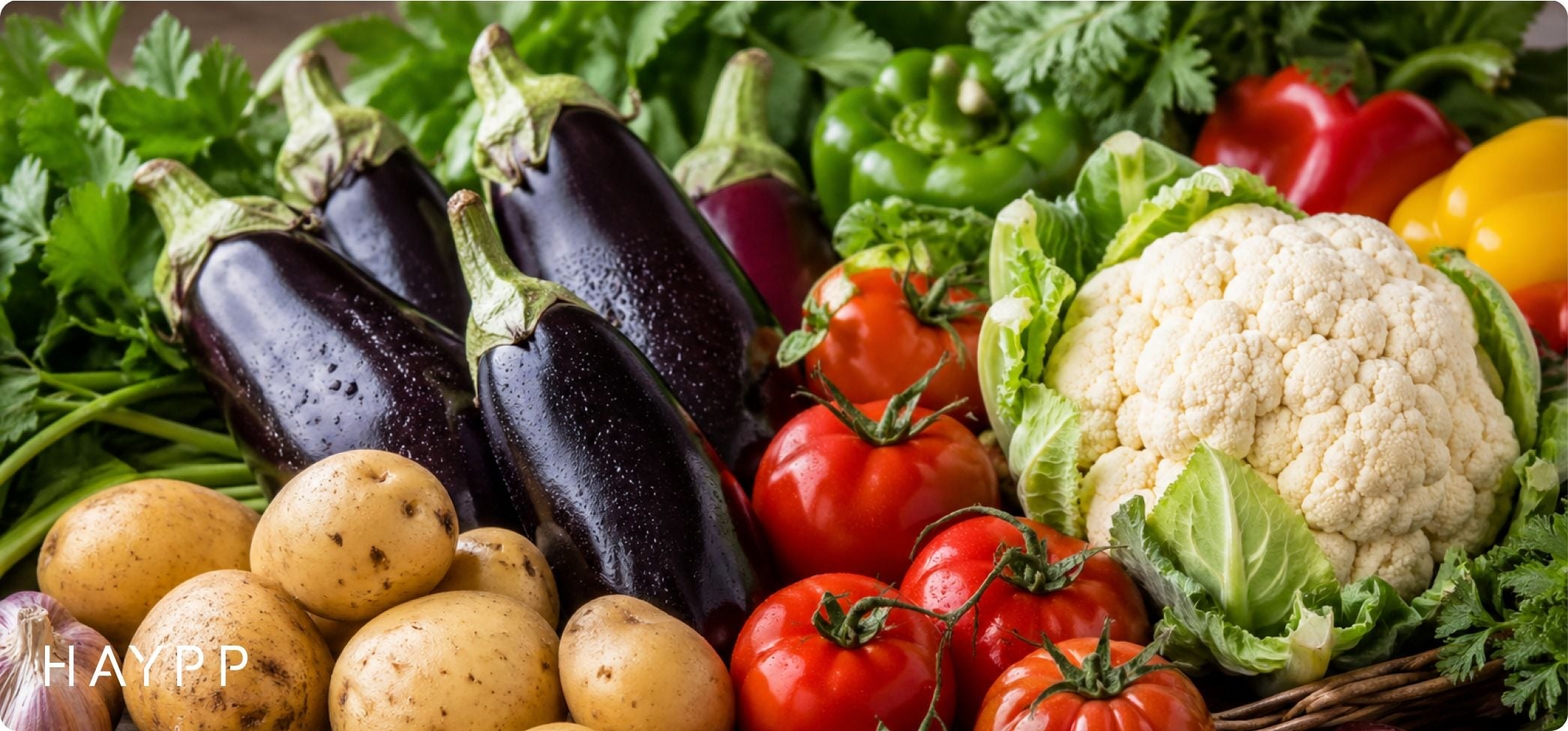 HAYPP