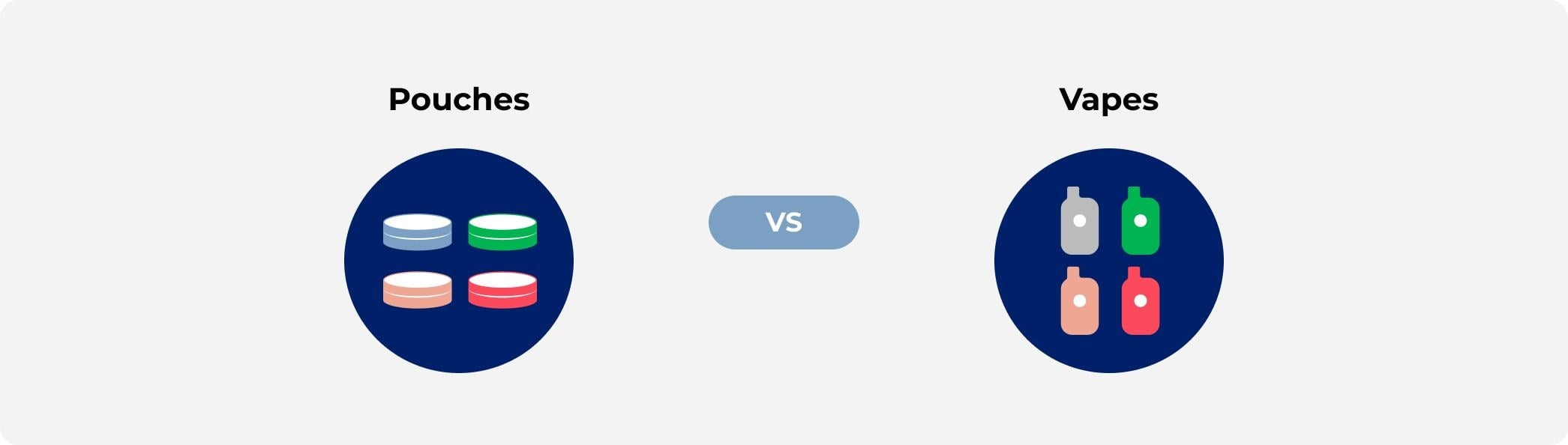 Pouches

VS

Vapes