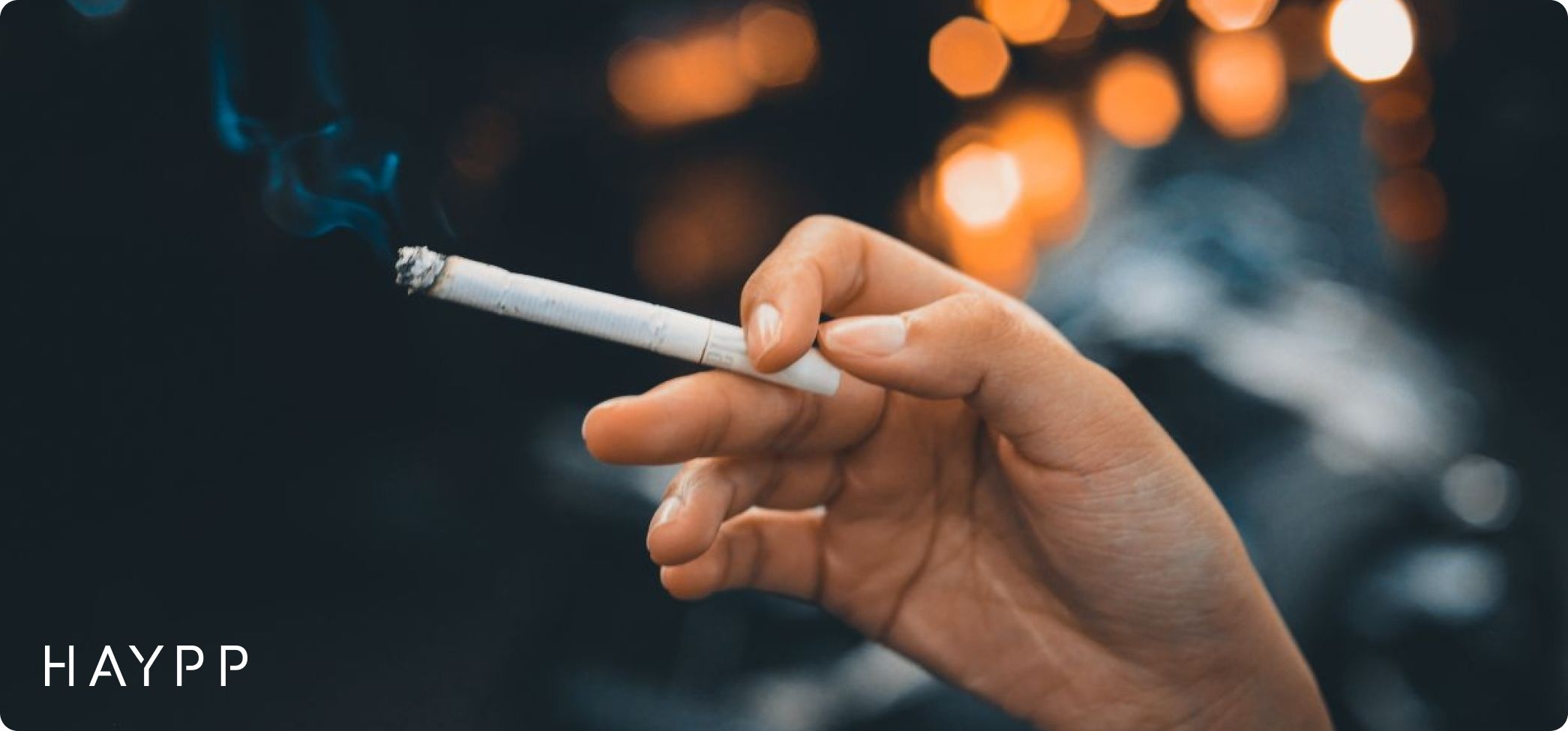 HAYPP