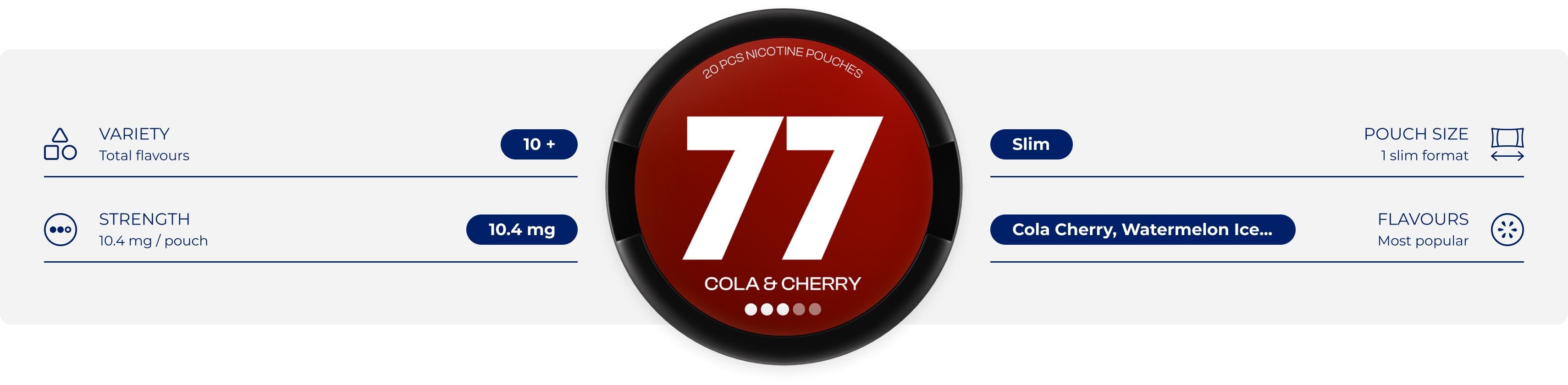 VARIETY
Total flavours

10 +

STRENGTH
10.4 mg / pouch

10.4 mg

20 PCS NICOTINE POUCHES

77

COLA & CHERRY

Slim

POUCH SIZE
1 slim format

Cola Cherry, Watermelon Ice...

FLAVOURS
Most popular