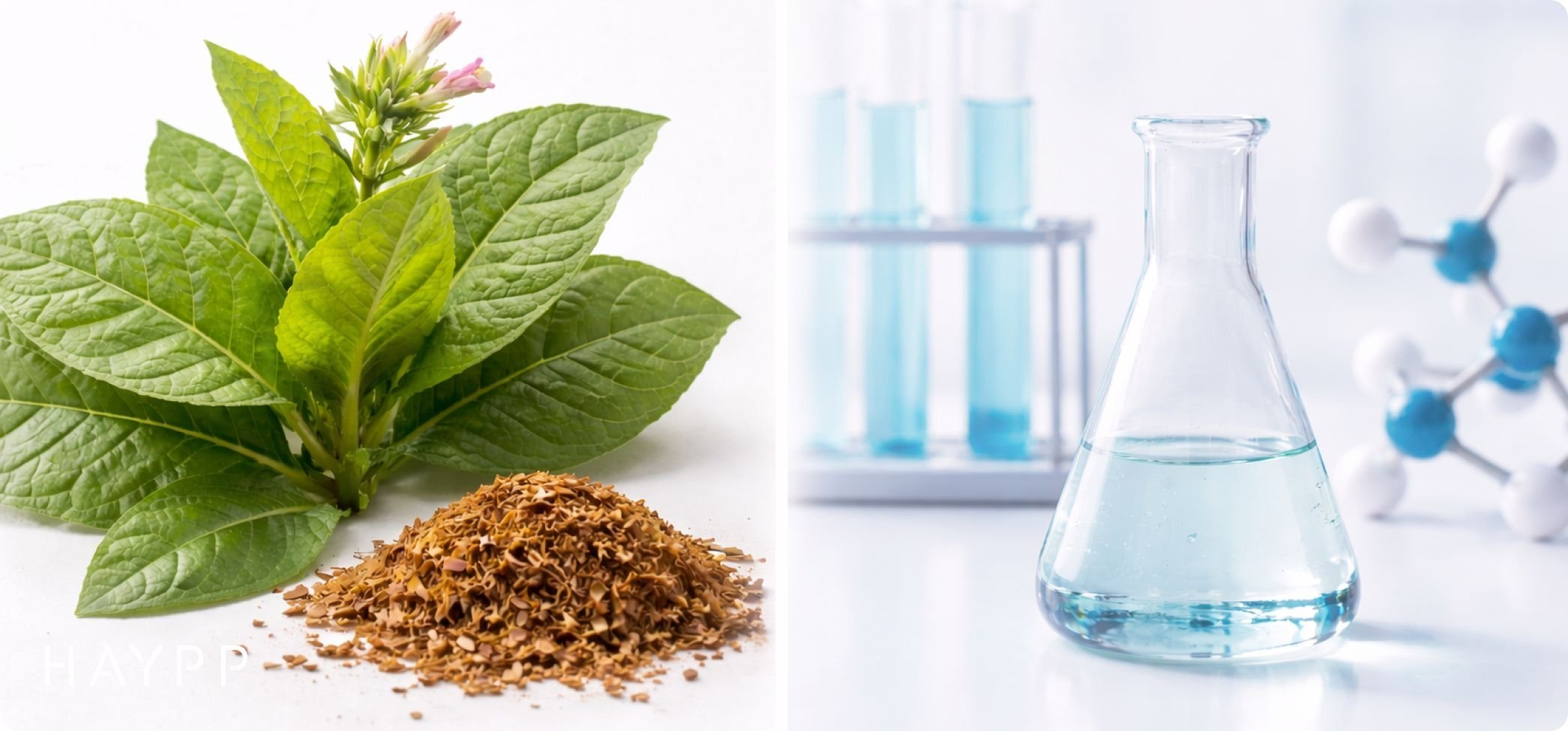 HAYPP