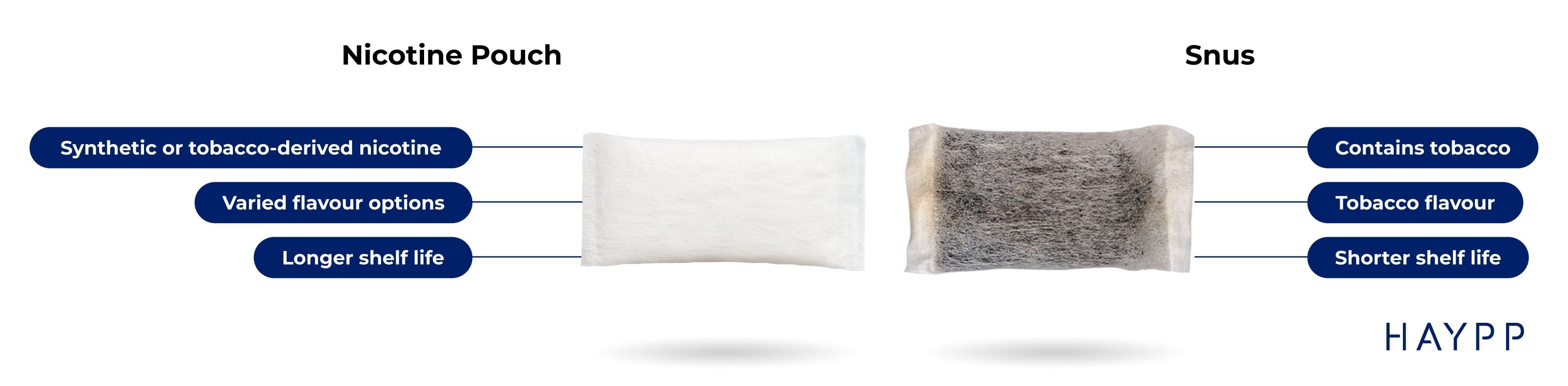 Nicotine Pouch

Synthetic or tobacco-derived nicotine

Varied flavour options

Longer shelf life

Snus

Contains tobacco

Tobacco flavour

Shorter shelf life

HAYPP