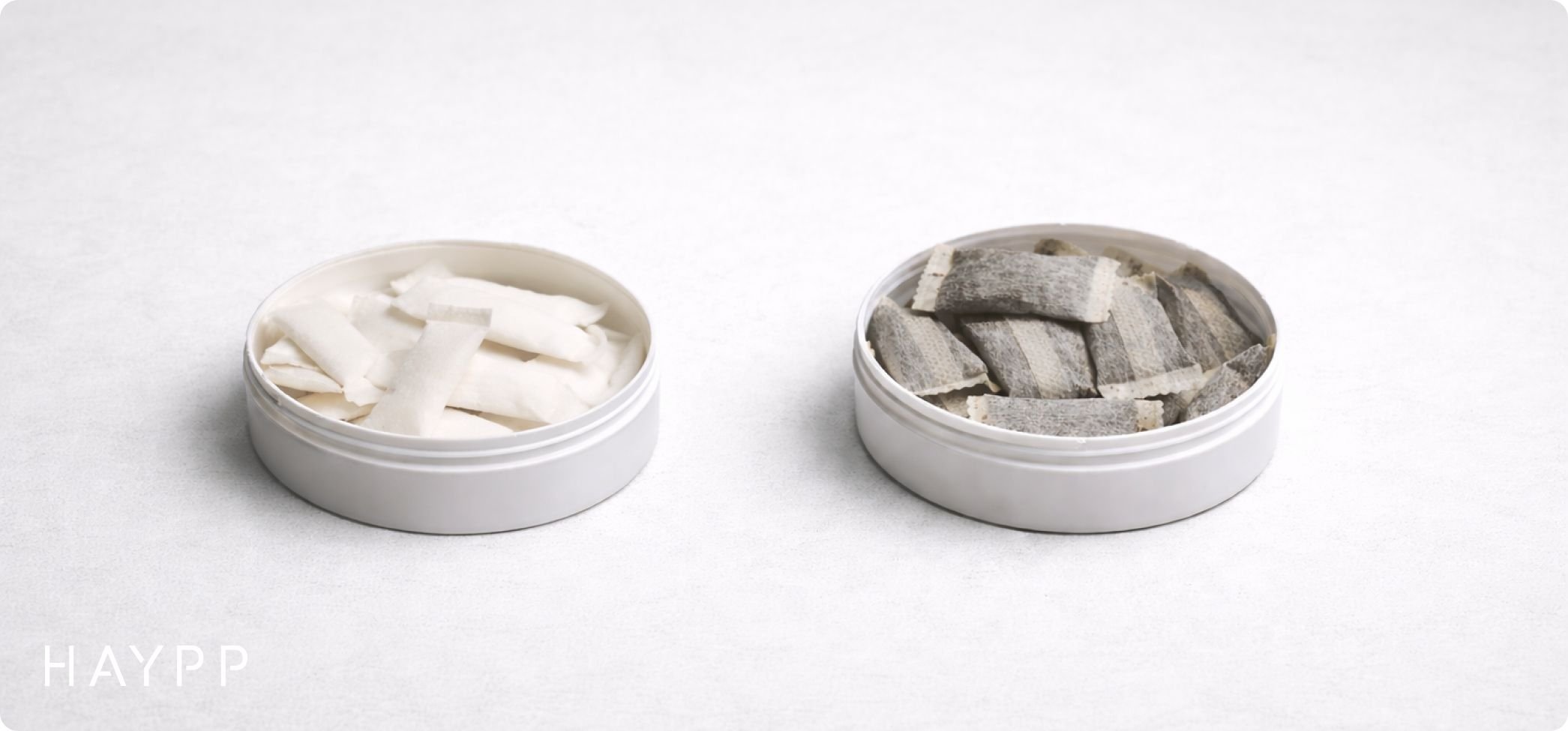 HAYPP