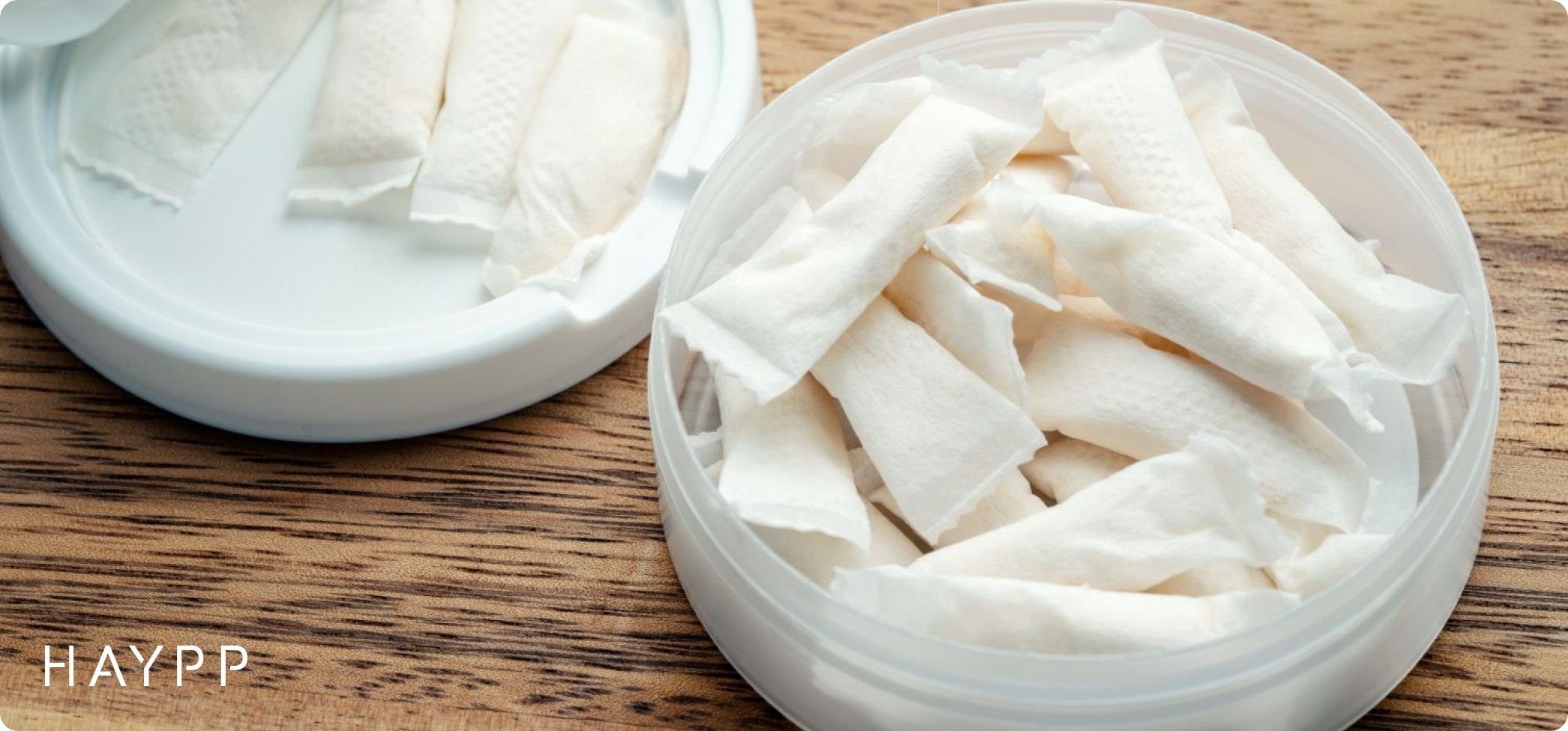 HAYPP