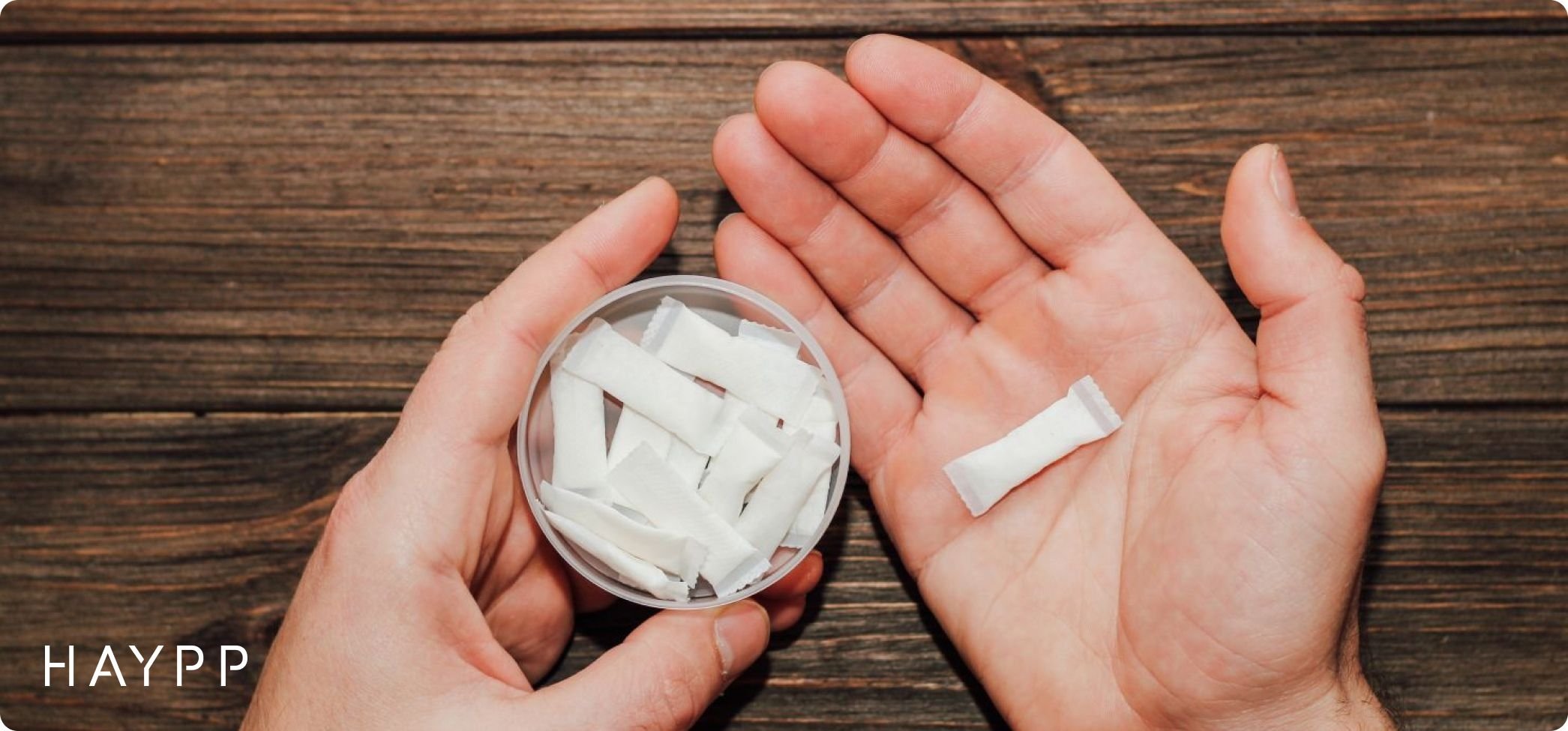 HAYPP