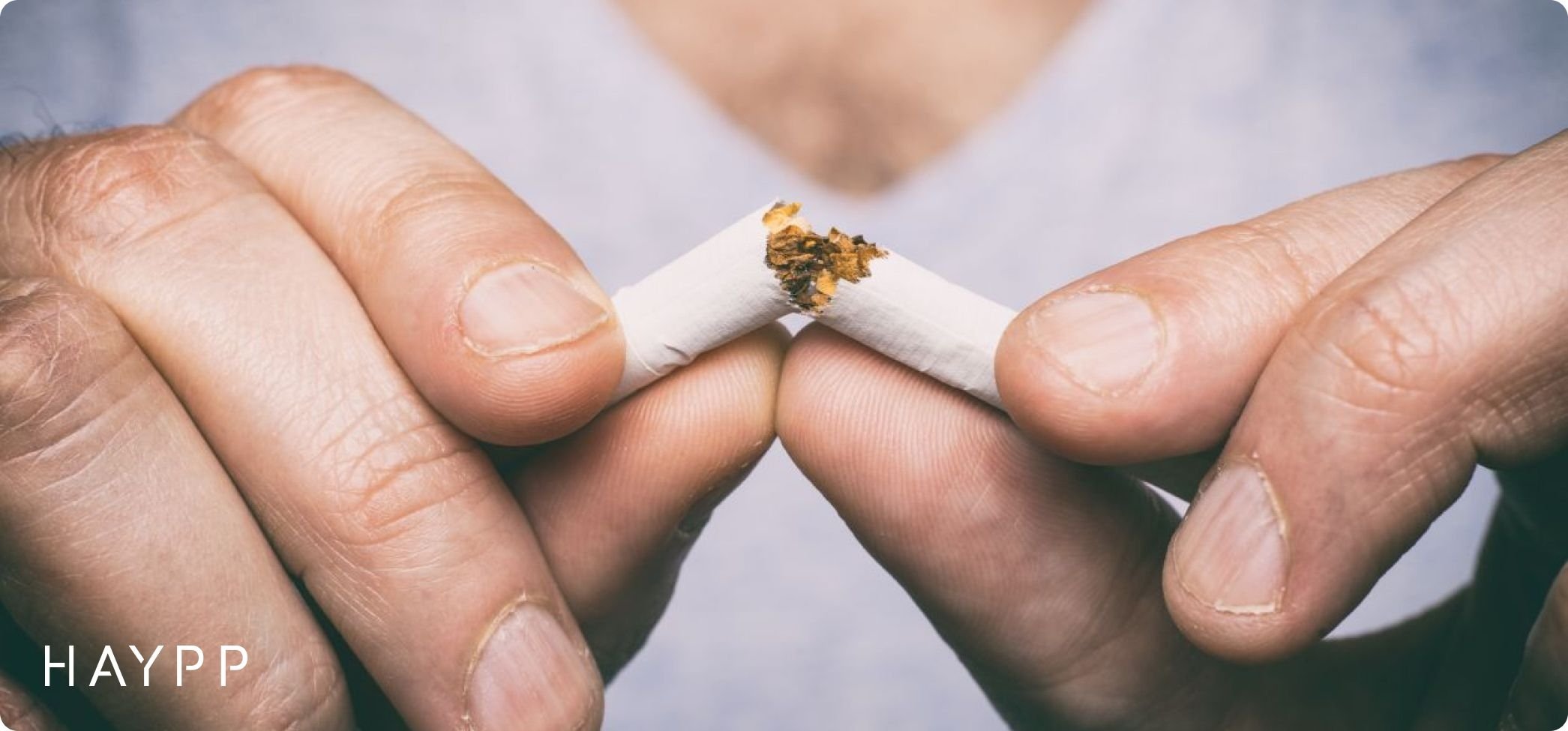 HAYPP