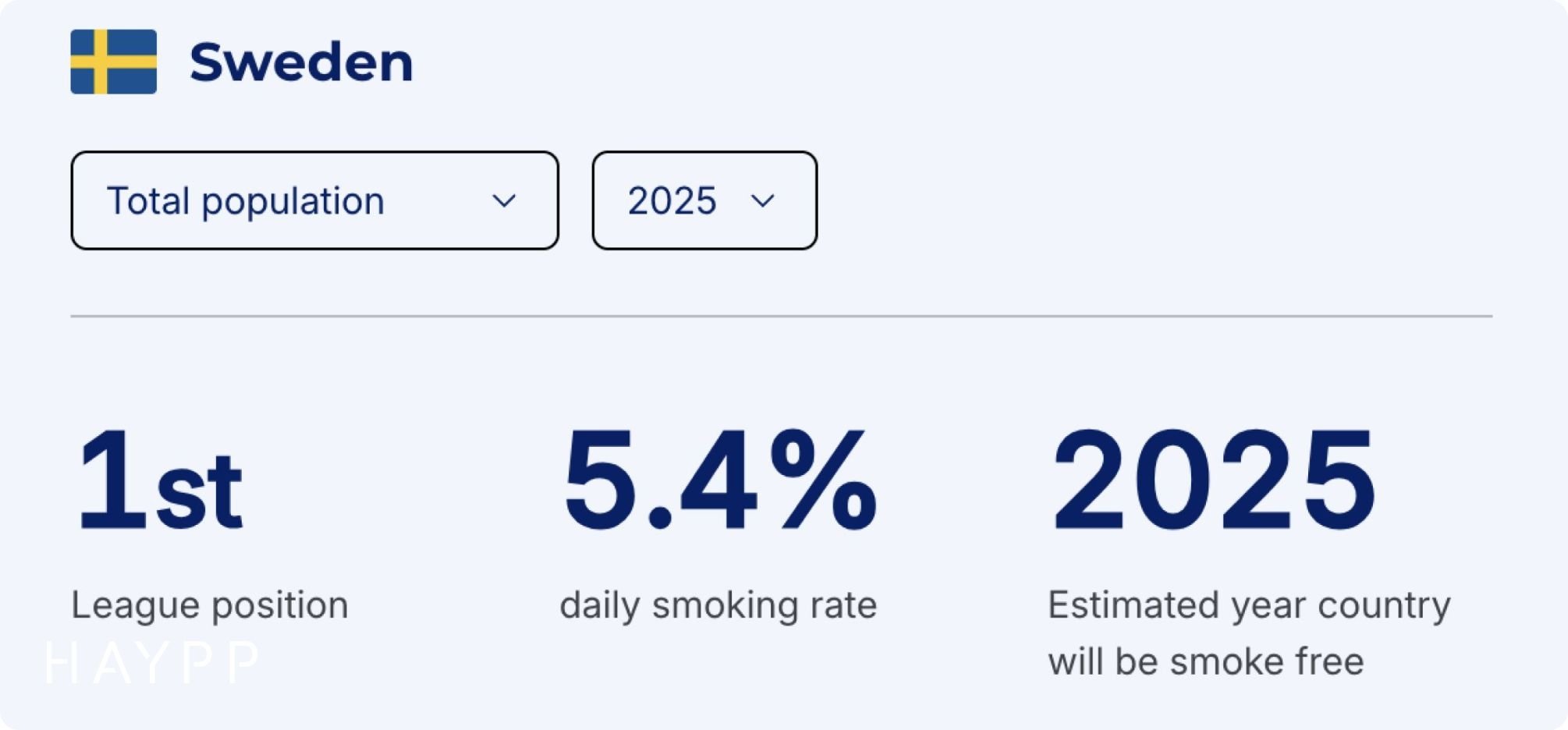 Sweden

Total population

2025

1st

League position

5.4%

daily smoking rate

2025

Estimated year country will be smoke free

HAYPP