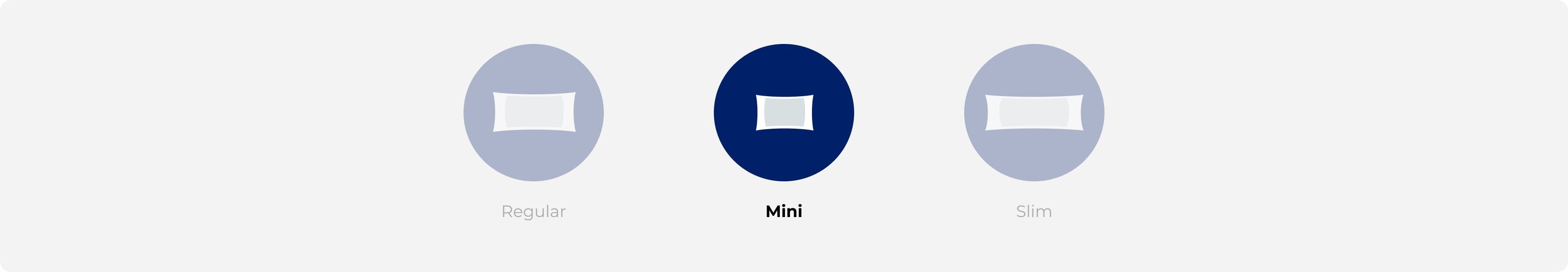 Regular

Mini

Slim