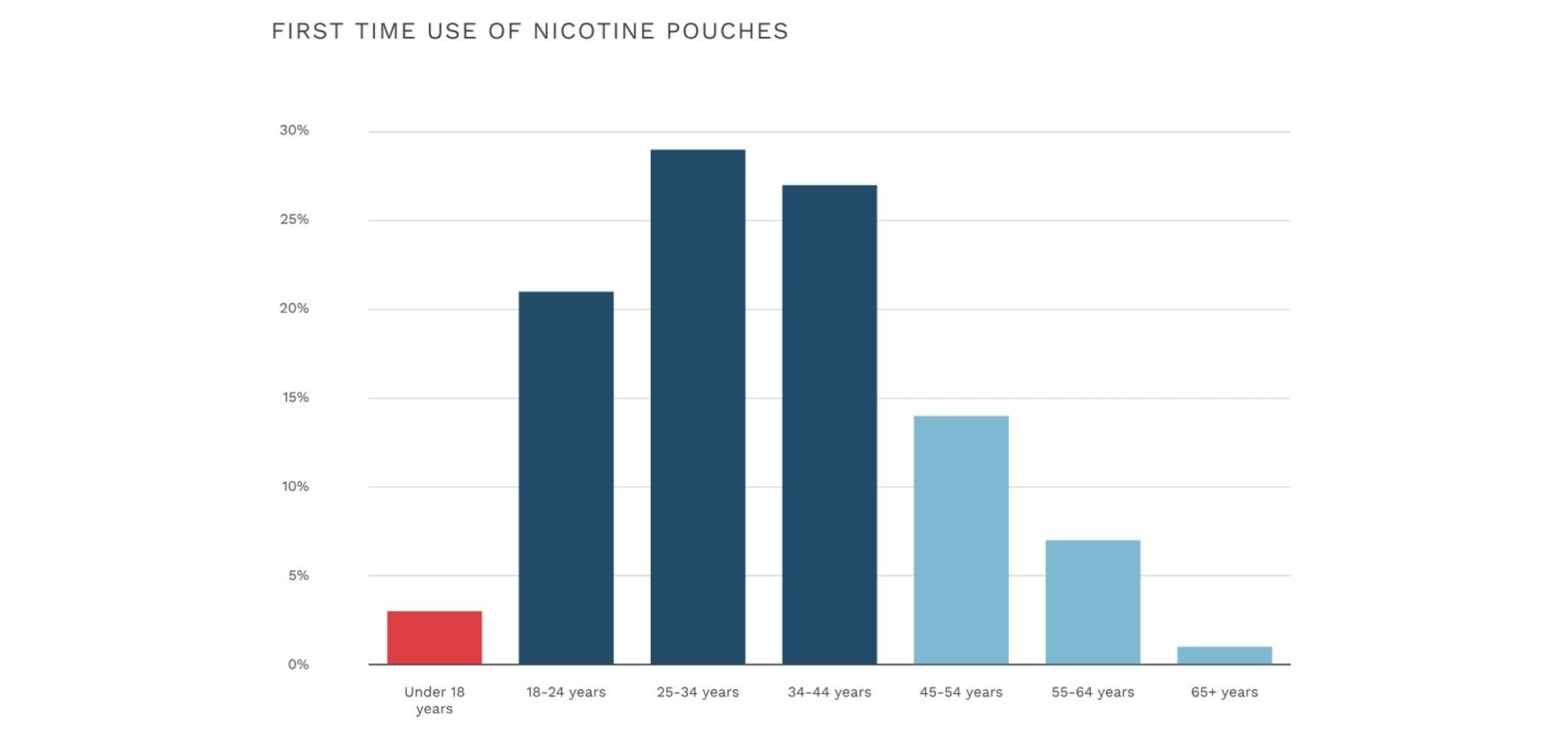 FIRST TIME USE OF NICOTINE POUCHES

30%
25%
20%
15%
10%
5%
0%

Under 18 years
18-24 years
25-34 years
34-44 years
45-54 years
55-64 years
65+ years