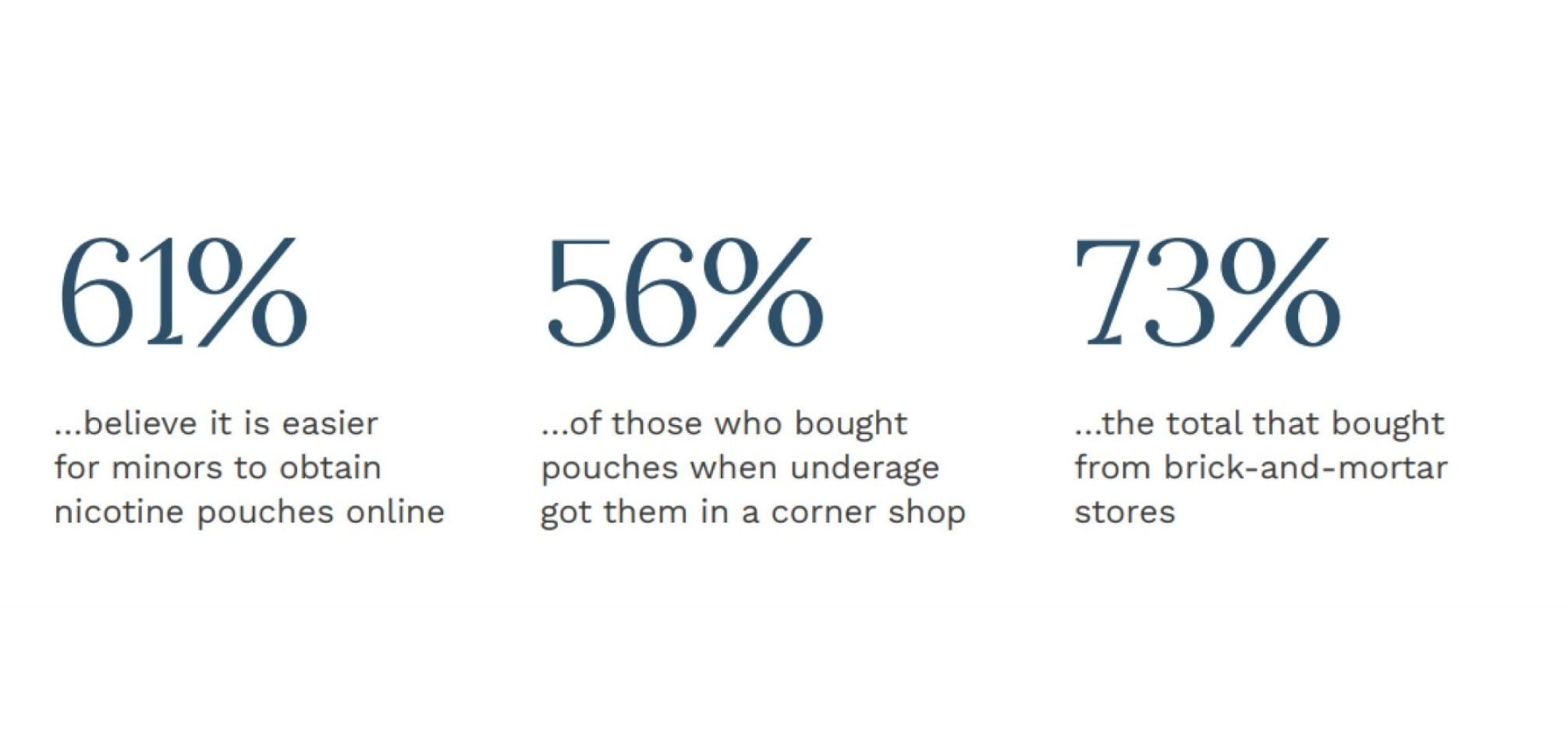 61%

...believe it is easier for minors to obtain nicotine pouches online

56%

...of those who bought pouches when underage got them in a corner shop

73%

...the total that bought from brick-and-mortar stores