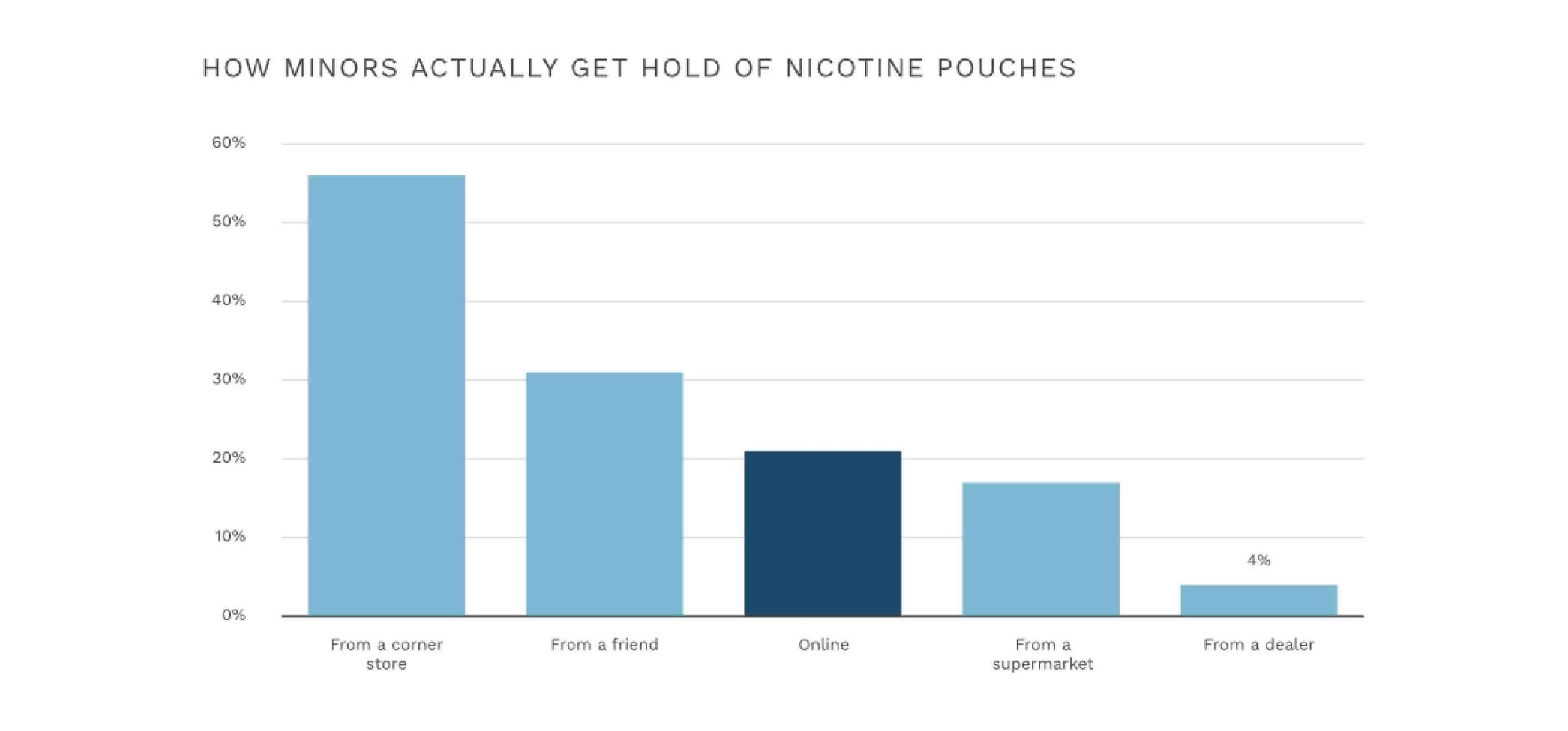 HOW MINORS ACTUALLY GET HOLD OF NICOTINE POUCHES

60%
50%
40%
30%
20%
10%
0%

4%

From a corner store
From a friend
Online
From a supermarket
From a dealer