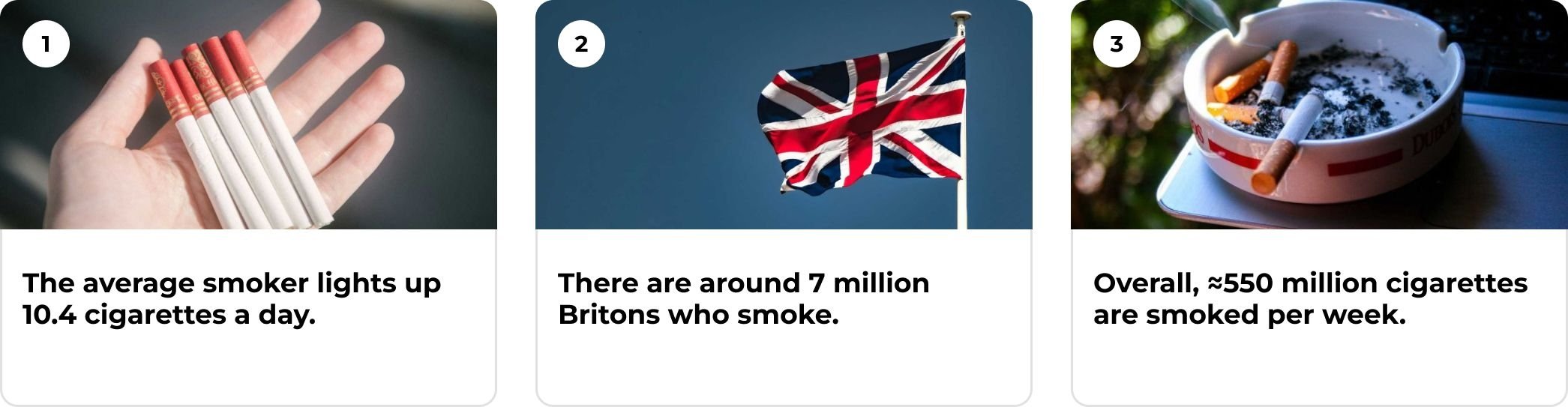 1

The average smoker lights up 10.4 cigarettes a day.

2

There are around 7 million Britons who smoke.

3

Overall, ≈550 million cigarettes are smoked per week.