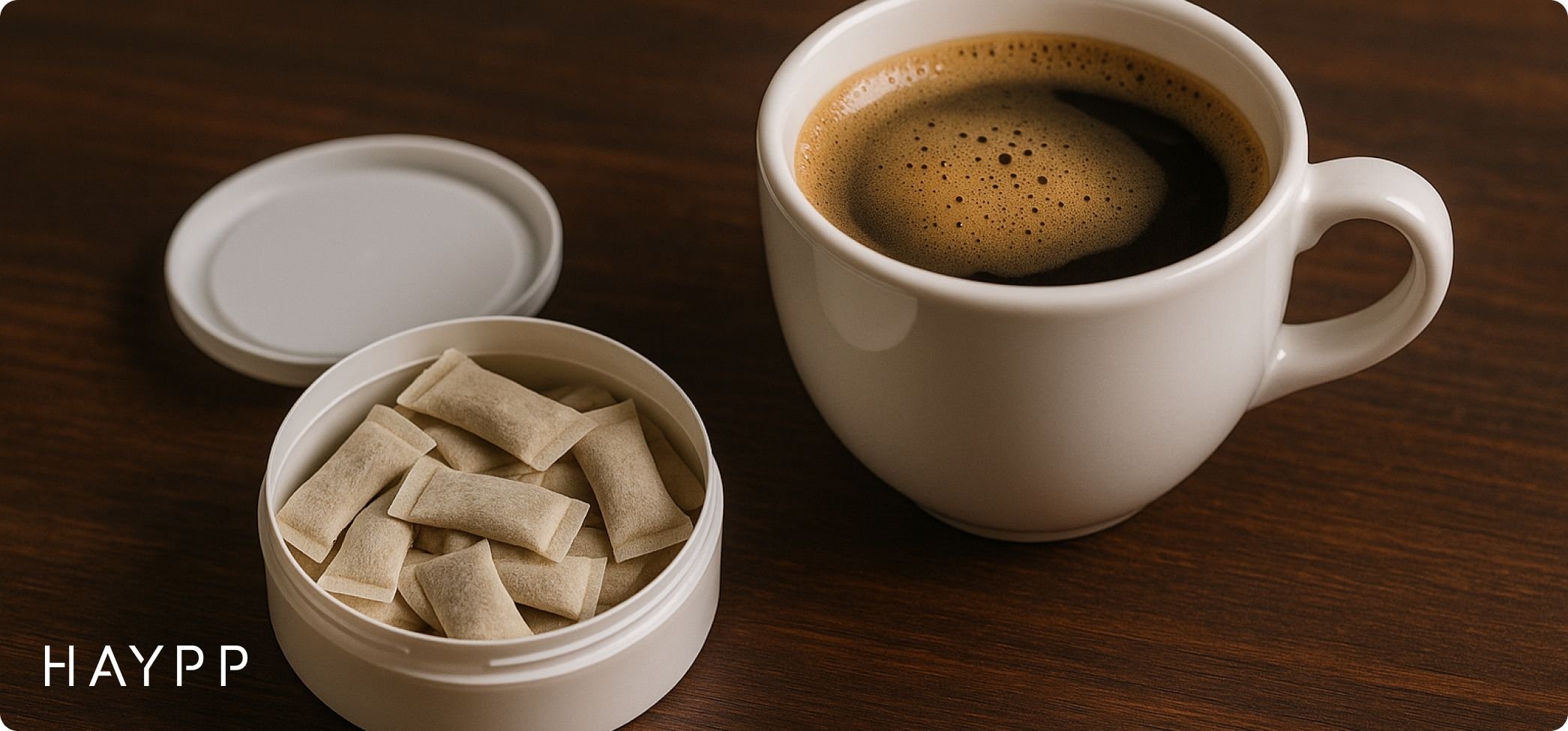 HAYPP