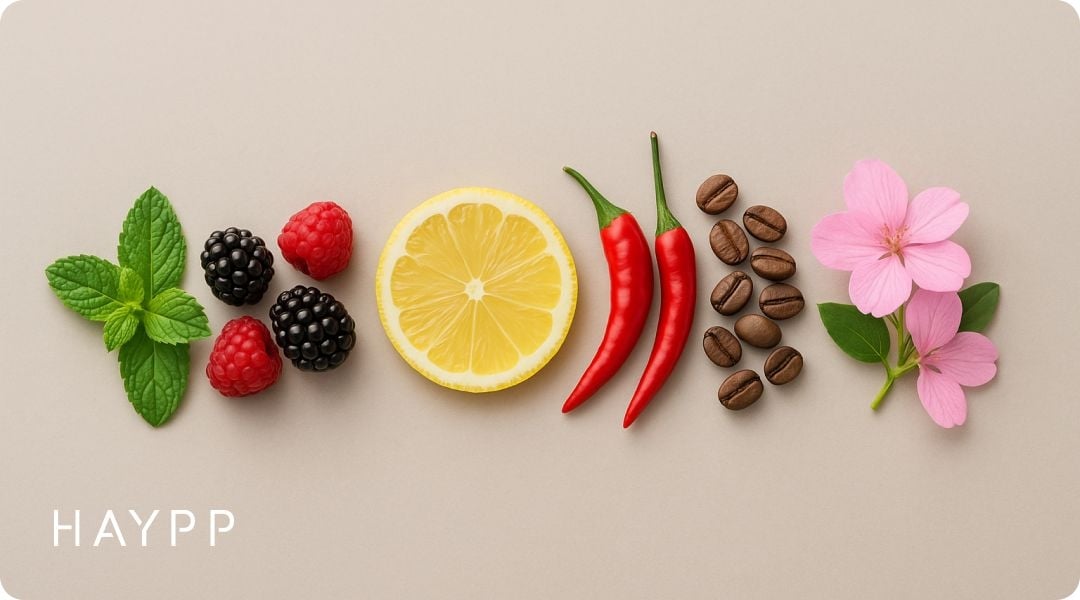 HAYPP