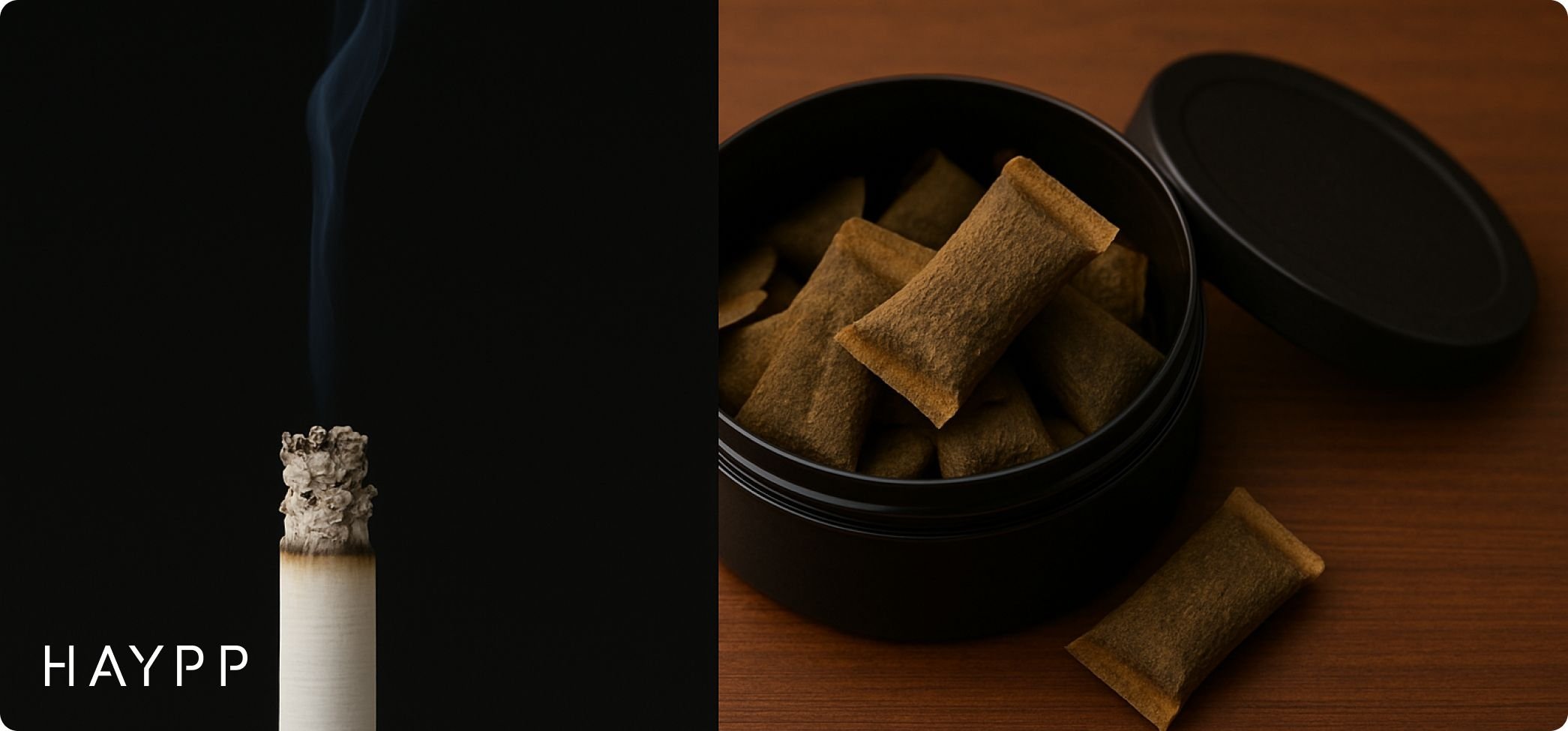 HAYPP