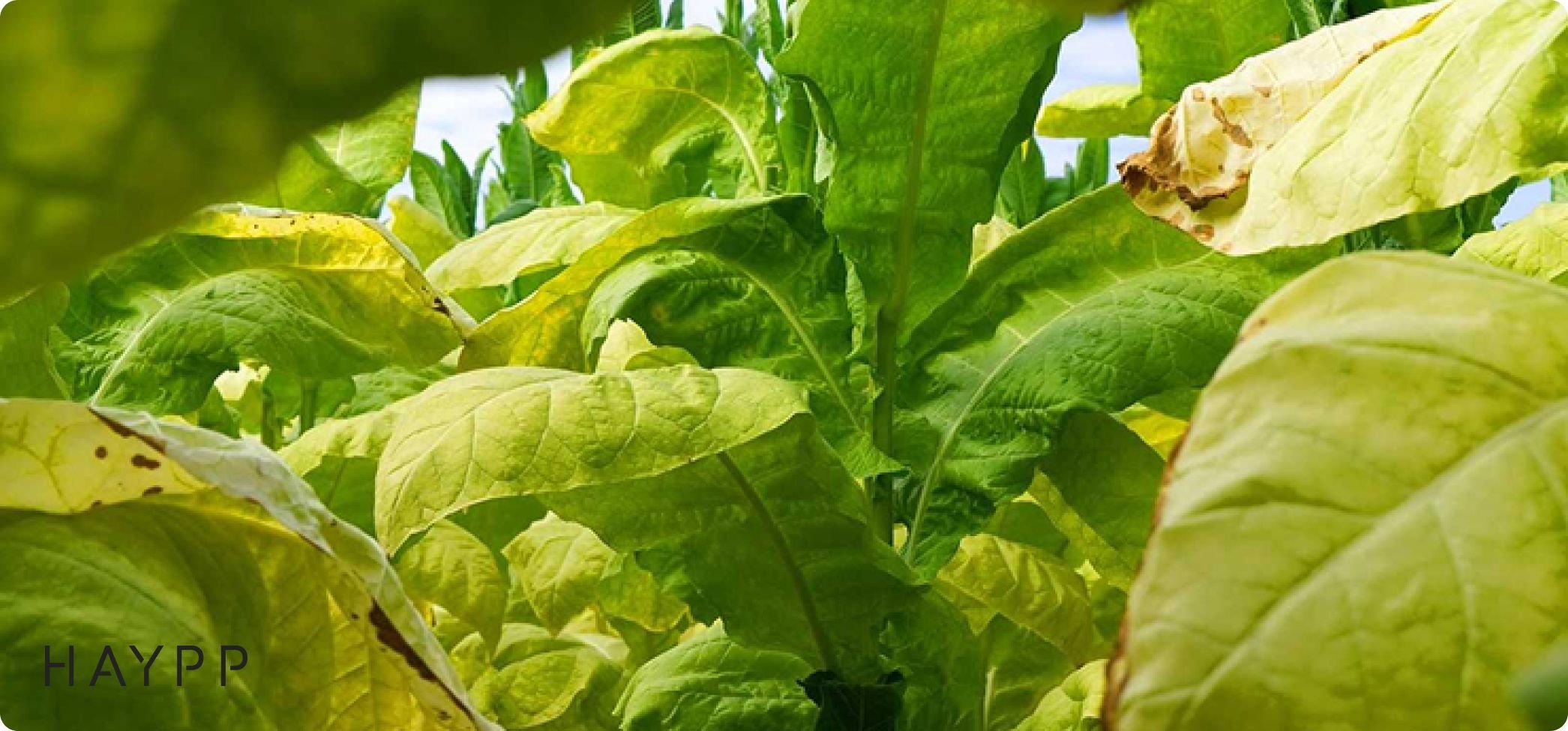 HAYPP