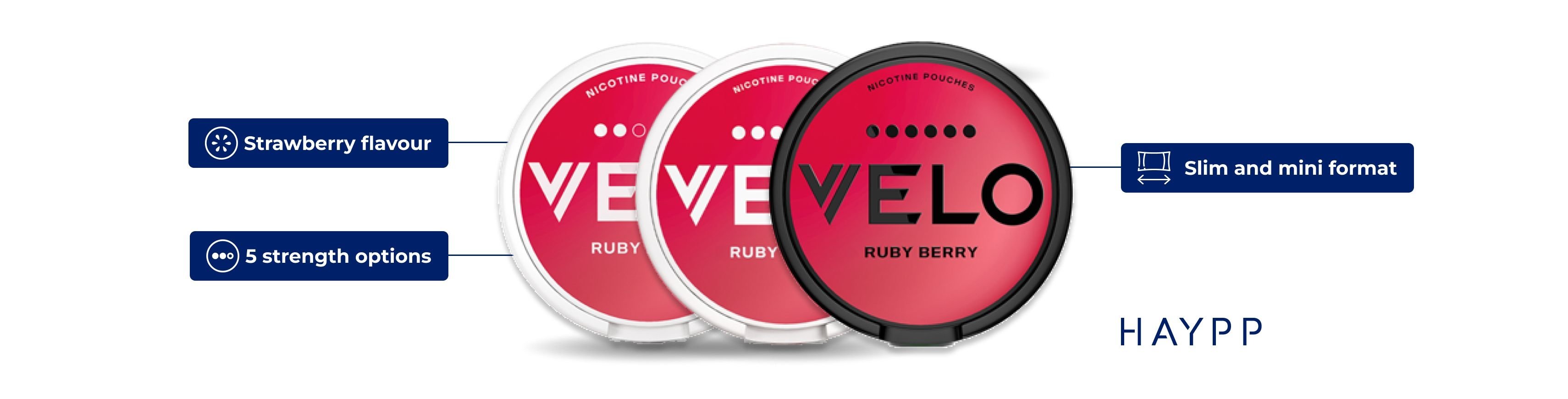 Strawberry flavour

5 strength options

NICOTINE POUC

VE

RUBY

NICOTINE POUC

VE

RUBY

NICOTINE POUCHES

VELO

RUBY BERRY

Slim and mini format

HAYPP