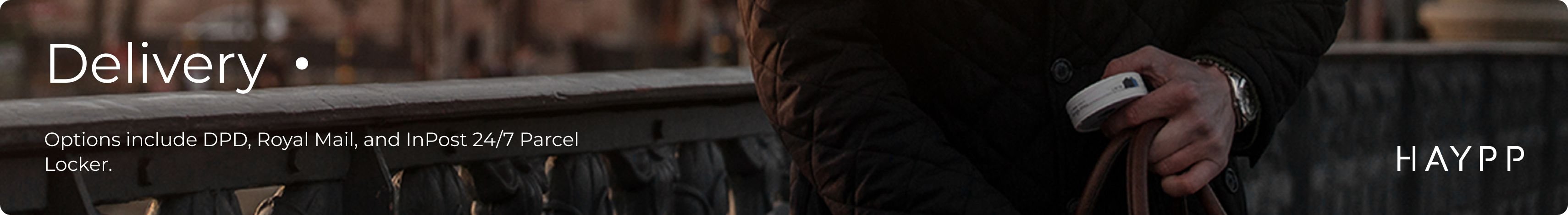 Delivery •

Options include DPD, Royal Mail, and InPost 24/7 Parcel Locker.

HAYPP