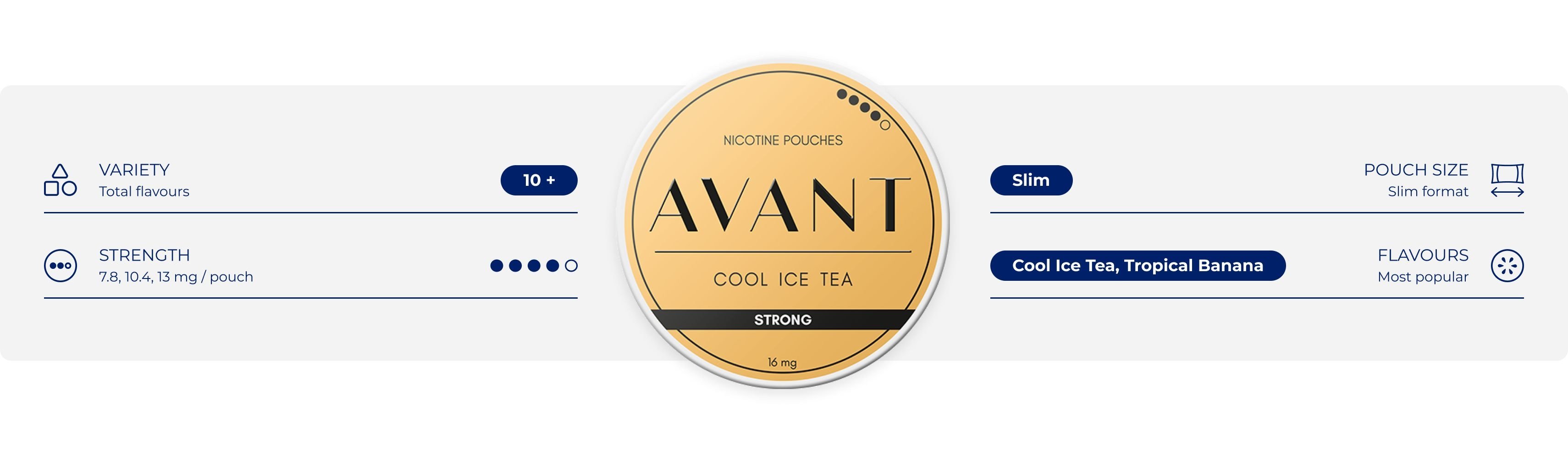 VARIETY
Total flavours

10 +

STRENGTH
7.8, 10.4, 13 mg / pouch

NICOTINE POUCHES

AVANT

COOL ICE TEA

STRONG

16 mg

Slim

POUCH SIZE
Slim format

Cool Ice Tea, Tropical Banana

FLAVOURS
Most popular