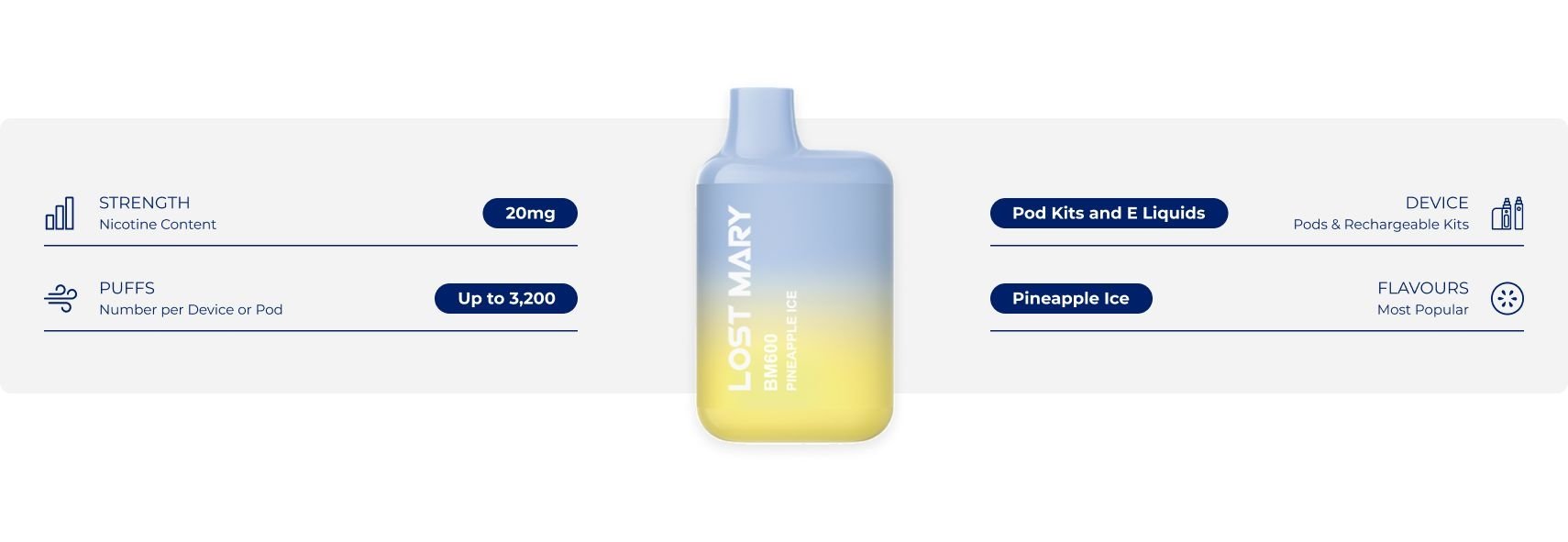 STRENGTH
Nicotine Content

20mg

PUFFS
Number per Device or Pod

Up to 3,200

LOST MARY
BM600
PINEAPPLE ICE

Pod Kits and E Liquids

DEVICE
Pods & Rechargeable Kits

Pineapple Ice

FLAVOURS
Most Popular