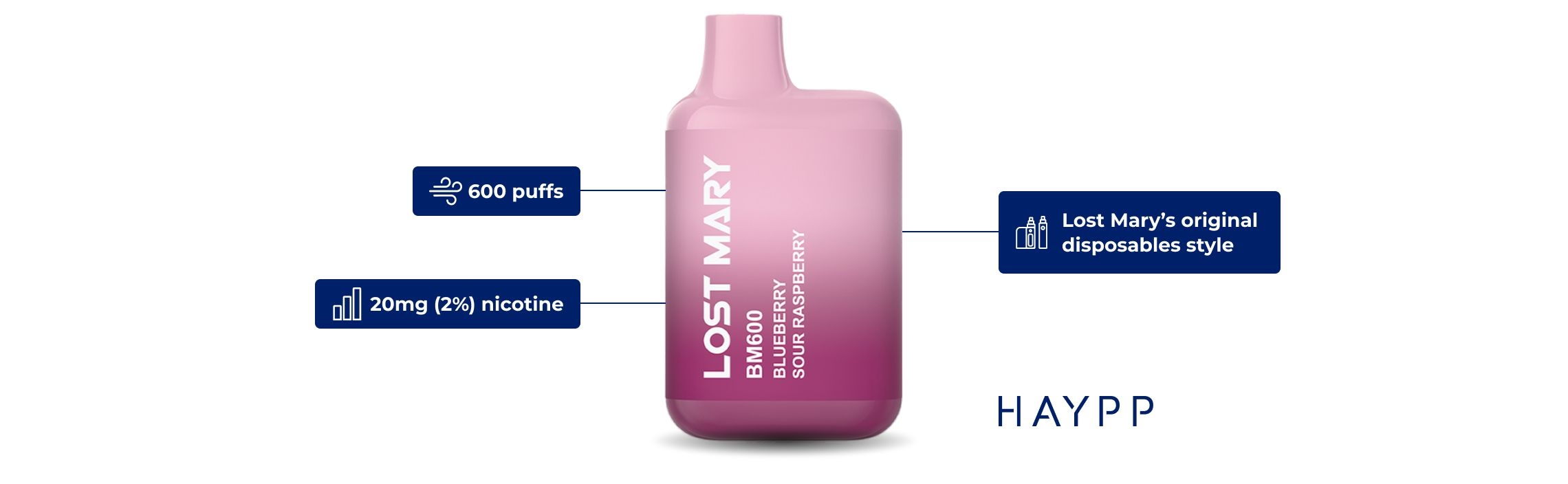 600 puffs

20mg (2%) nicotine

LOST MARY
BM600
BLUEBERRY
SOUR RASPBERRY

Lost Mary's original disposables style

HAYPP