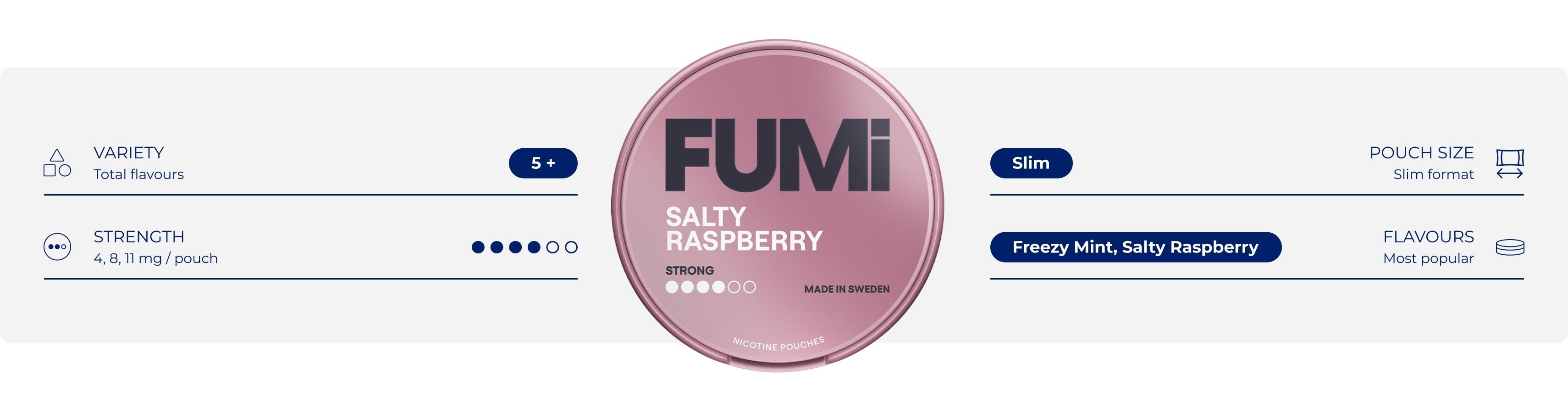 VARIETY
Total flavours

5 +

STRENGTH
4, 8, 11 mg / pouch

FUMi

SALTY RASPBERRY

STRONG

MADE IN SWEDEN

NICOTINE POUCHES

Slim

POUCH SIZE
Slim format

Freezy Mint, Salty Raspberry

FLAVOURS
Most popular