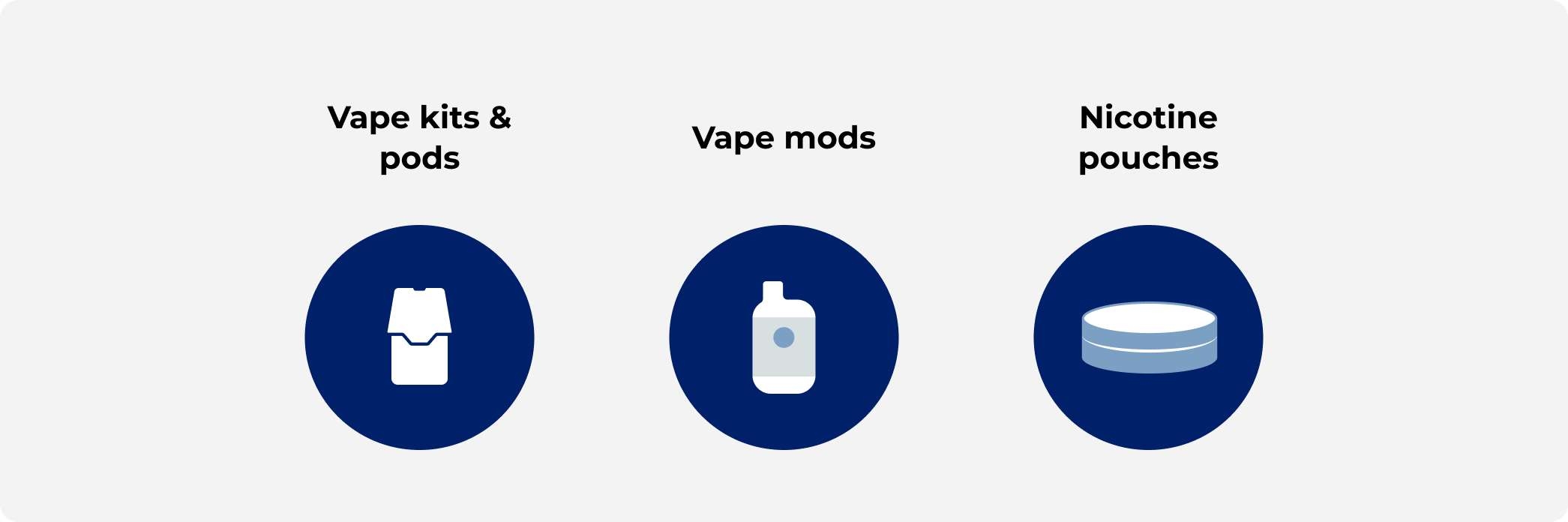 Vape kits & pods

Vape mods

Nicotine pouches