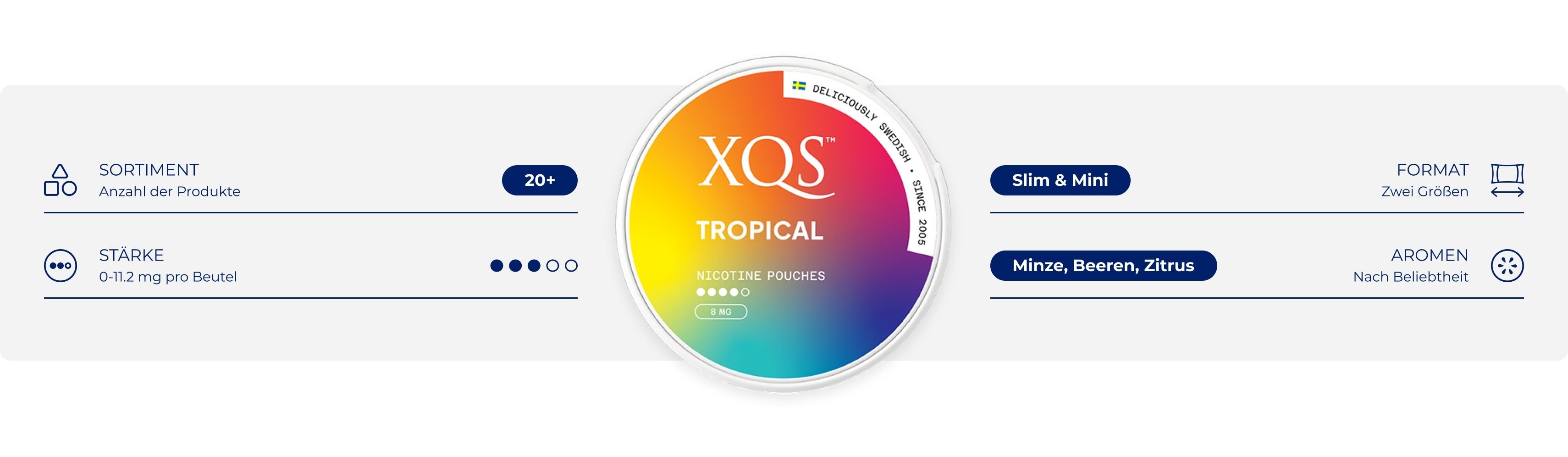 SORTIMENT
Anzahl der Produkte

20+

STÄRKE
0-11.2 mg pro Beutel

DELICIOUSLY SWEDISH • SINCE 2005

XQS™

TROPICAL

NICOTINE POUCHES

8 MG

Slim & Mini

FORMAT
Zwei Größen

Minze, Beeren, Zitrus

AROMEN
Nach Beliebtheit