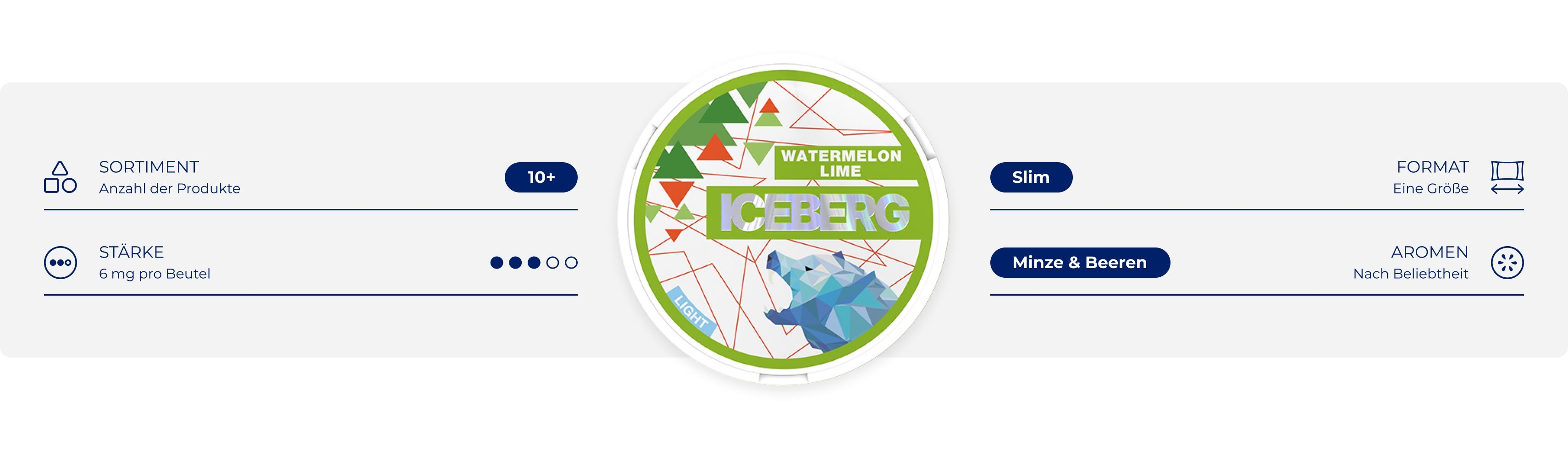 SORTIMENT
Anzahl der Produkte

10+

STÄRKE
6 mg pro Beutel

WATERMELON LIME
ICEBERG
LIGHT

Slim

FORMAT
Eine Größe

Minze & Beeren

AROMEN
Nach Beliebtheit